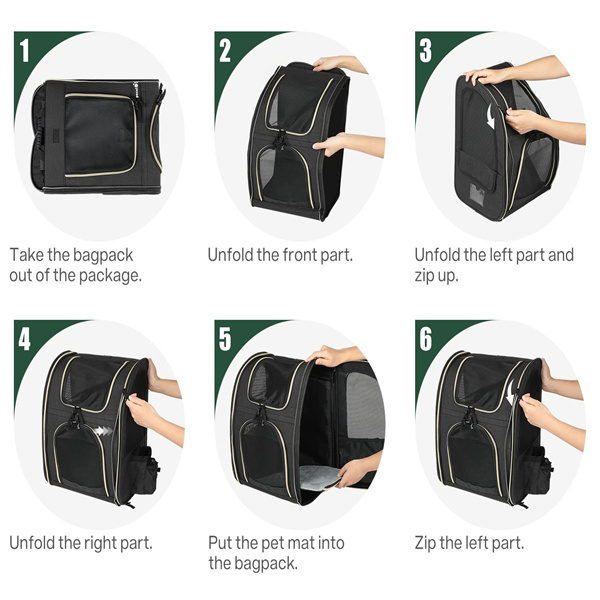 1

Take the bagpack out of the package.

2

Unfold the front part.

3

Unfold the left part and zip up.

4

Unfold the right part.

5

Put the pet mat into the bagpack.

6

Zip the left part.